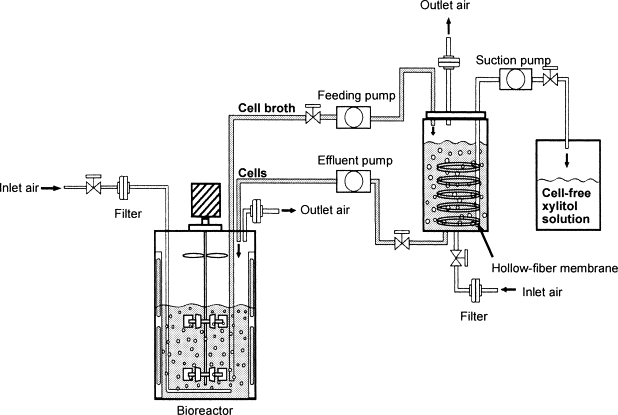 Outlet air

Suction pump

Feeding pump

Cell broth

Effluent pump

Cells

Inlet air

Filter

Outlet air

Cell-free xylitol solution

Hollow-fiber membrane

Inlet air

Filter

Bioreactor